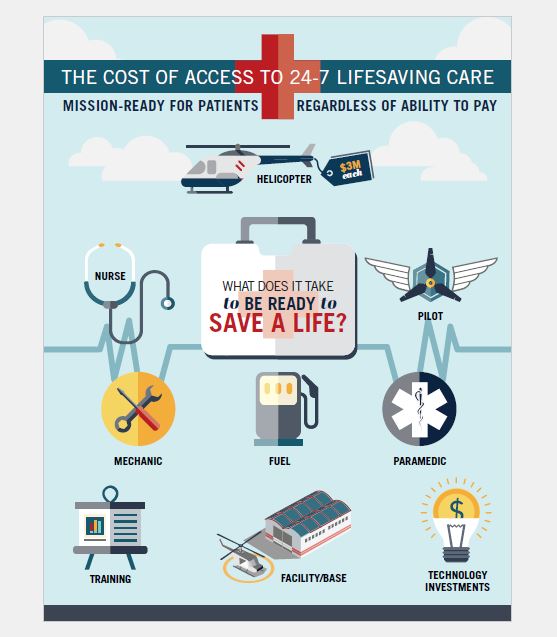 THE COST OF ACCESS TO 24-7 LIFESAVING CARE

MISSION-READY FOR PATIENTS REGARDLESS OF ABILITY TO PAY

HELICOPTER

$3M each

NURSE

WHAT DOES IT TAKE to BE READY to SAVE A LIFE?

PILOT

MECHANIC

FUEL

PARAMEDIC

TRAINING

FACILITY/BASE

TECHNOLOGY INVESTMENTS