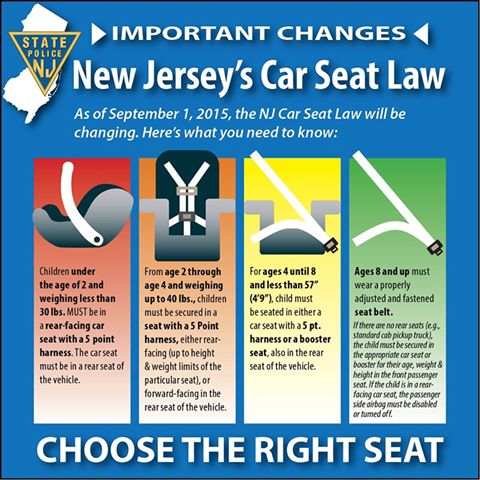 STATE POLICE NJ

IMPORTANT CHANGES

New Jersey's Car Seat Law

As of September 1, 2015, the NJ Car Seat Law will be changing. Here's what you need to know:

Children under the age of 2 and weighing less than 30 lbs. MUST be in a rear-facing car seat with a 5 point harness. The car seat must be in a rear seat of the vehicle.

From age 2 through age 4 and weighing up to 40 lbs., children must be secured in a seat with a 5 Point harness, either rear-facing (up to height & weight limits of the particular seat), or forward-facing in the rear seat of the vehicle.

For ages 4 until 8 and less than 57" (4'9"), child must be seated in either a car seat with a 5 pt. harness or a booster seat, also in the rear seat of the vehicle.

Ages 8 and up must wear a properly adjusted and fastened seat belt.
If there are no rear seats (e.g., standard cab pickup truck), the child must be secured in the appropriate car seat or booster for their age, weight & height in the front passenger seat. If the child is in a rear-facing car seat, the passenger side airbag must be disabled or turned off.

CHOOSE THE RIGHT SEAT