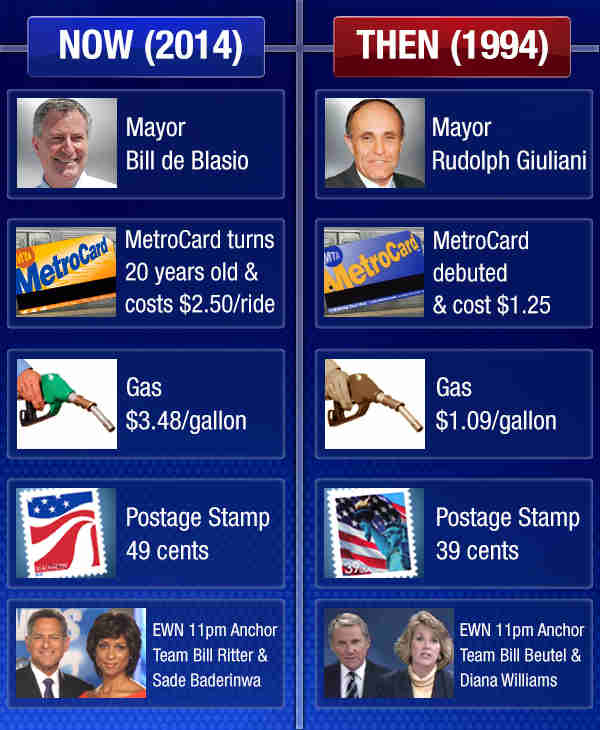 NOW (2014)

Mayor Bill de Blasio

MetroCard

MetroCard turns 20 years old & costs $2.50/ride

Gas $3.48/gallon

Postage Stamp 49 cents

EWN 11pm Anchor Team Bill Ritter & Sade Baderinwa

THEN (1994)

Mayor Rudolph Giuliani

MetroCard

MetroCard debuted & cost $1.25

Gas $1.09/gallon

Postage Stamp 39 cents

EWN 11pm Anchor Team Bill Beutel & Diana Williams