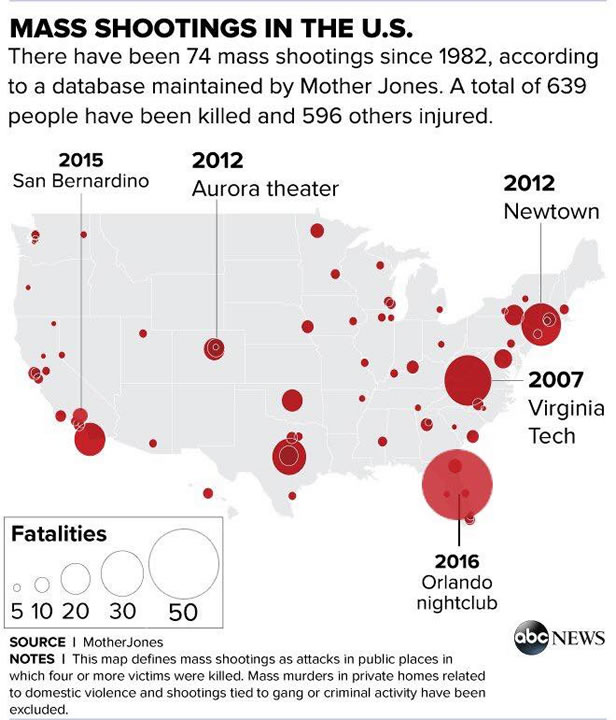 MASS SHOOTINGS IN THE U.S.
There have been 74 mass shootings since 1982, according to a database maintained by Mother Jones. A total of 639 people have been killed and 596 others injured.

2015
San Bernardino

2012
Aurora theater

2012
Newtown

2007
Virginia Tech

2016
Orlando nightclub

Fatalities
5 10 20 30 50

abc NEWS

SOURCE | MotherJones
NOTES | This map defines mass shootings as attacks in public places in which four or more victims were killed. Mass murders in private homes related to domestic violence and shootings tied to gang or criminal activity have been excluded.